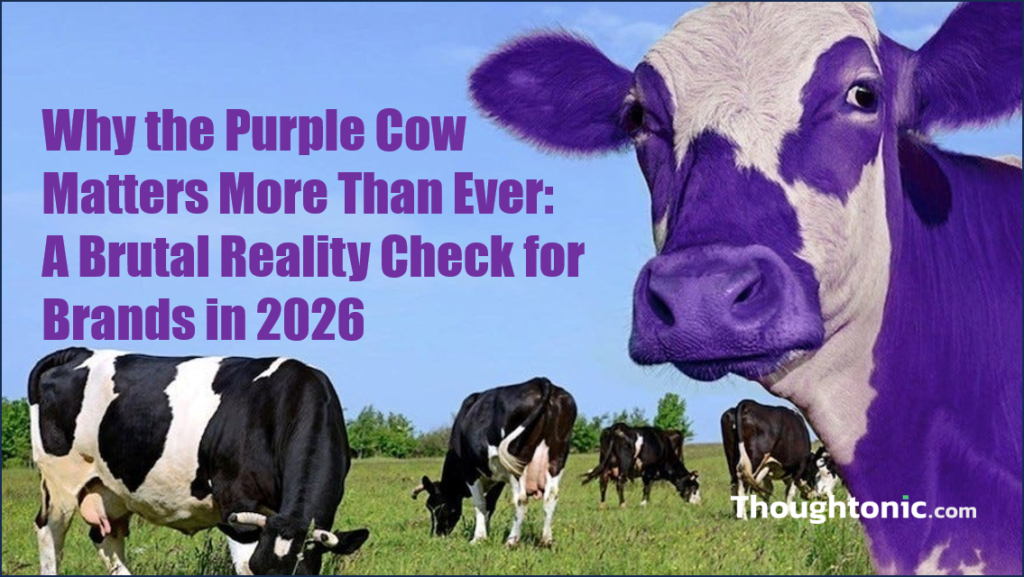 Why the Purple Cow Matters More Than Ever: A Brutal Reality Check for Brands in 2026

Thoughtonic.com