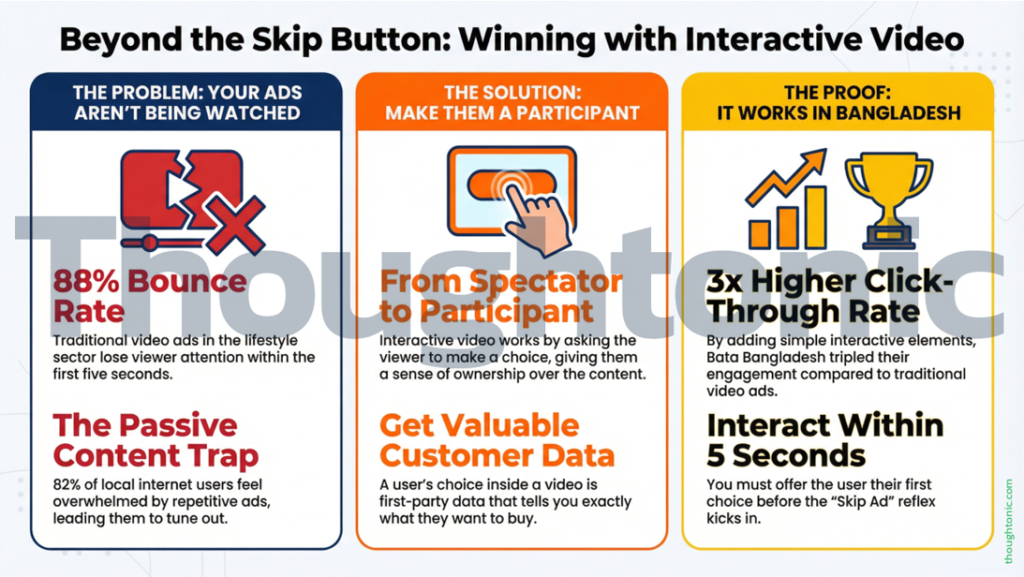 Beyond the Skip Button: Winning with Interactive Video

THE PROBLEM: YOUR ADS AREN'T BEING WATCHED

88% Bounce Rate

Traditional video ads in the lifestyle sector lose viewer attention within the first five seconds.

The Passive Content Trap

82% of local internet users feel overwhelmed by repetitive ads, leading them to tune out.

THE SOLUTION: MAKE THEM A PARTICIPANT

From Spectator to Participant

Interactive video works by asking the viewer to make a choice, giving them a sense of ownership over the content.

Get Valuable Customer Data

A user's choice inside a video is first-party data that tells you exactly what they want to buy.

THE PROOF: IT WORKS IN BANGLADESH

3x Higher Click-Through Rate

By adding simple interactive elements, Bata Bangladesh tripled their engagement compared to traditional video ads.

Interact Within 5 Seconds

You must offer the user their first choice before the "Skip Ad" reflex kicks in.

Thoughtonic

thoughtonic.com